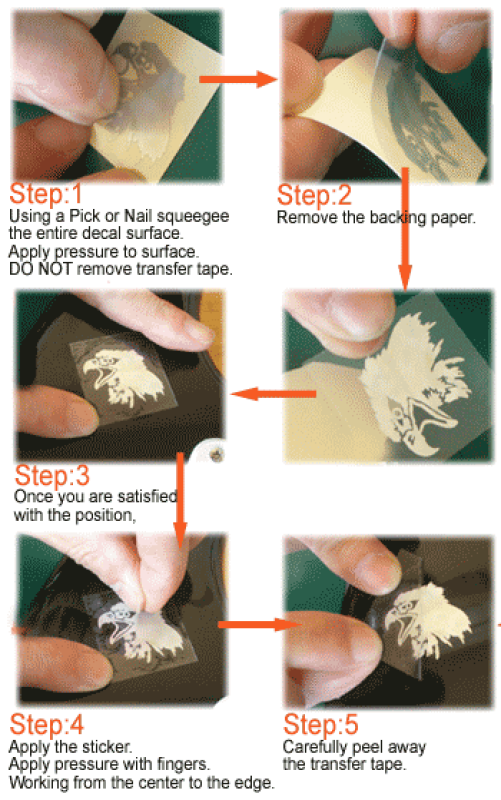 Step:1
Using a Pick or Nail squeegee the entire decal surface.
Apply pressure to surface.
DO NOT remove transfer tape.

Step:2
Remove the backing paper.

Step:3
Once you are satisfied with the position,

Step:4
Apply the sticker.
Apply pressure with fingers.
Working from the center to the edge.

Step:5
Carefully peel away the transfer tape.