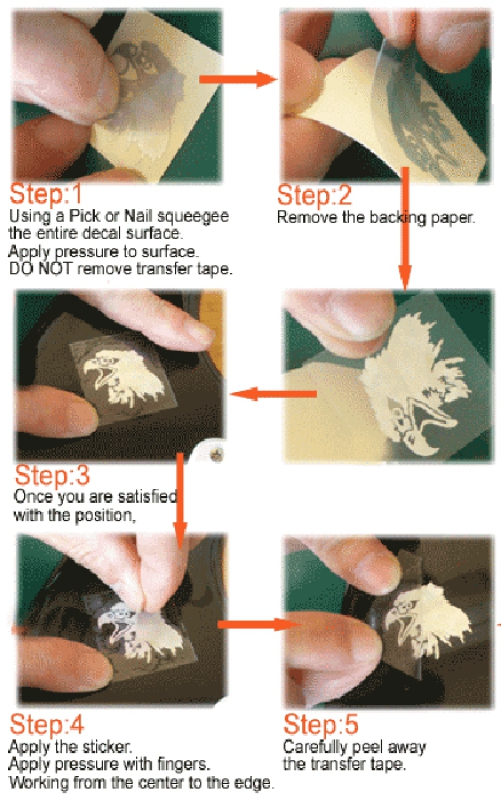 Step:1
Using a Pick or Nail squeegee the entire decal surface.
Apply pressure to surface.
DO NOT remove transfer tape.

Step:2
Remove the backing paper.

Step:3
Once you are satisfied with the position,

Step:4
Apply the sticker.
Apply pressure with fingers.
Working from the center to the edge.

Step:5
Carefully peel away the transfer tape.