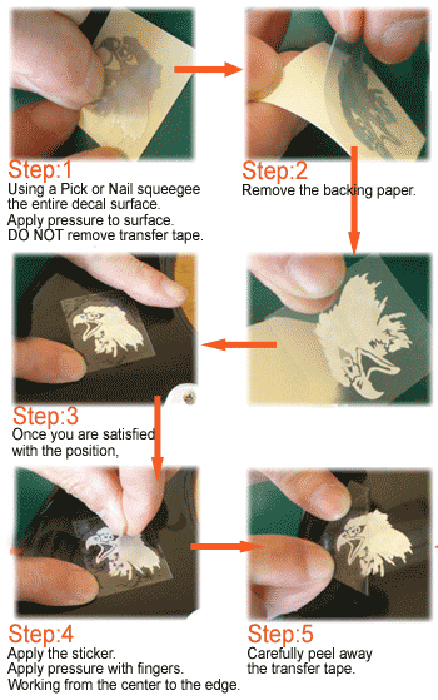 Step:1
Using a Pick or Nail squeegee the entire decal surface.
Apply pressure to surface.
DO NOT remove transfer tape.

Step:2
Remove the backing paper.

Step:3
Once you are satisfied with the position,

Step:4
Apply the sticker.
Apply pressure with fingers.
Working from the center to the edge.

Step:5
Carefully peel away the transfer tape.